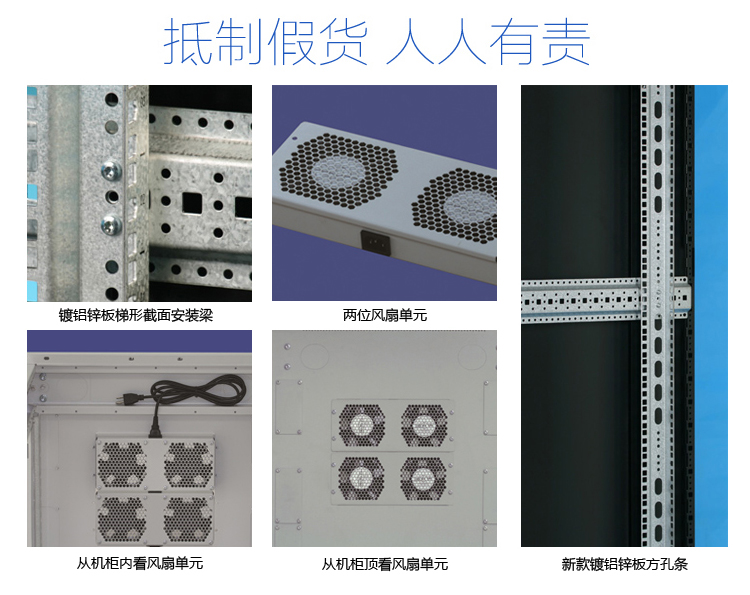 抵制假货 人人有责

镀铝锌板梯形截面安装梁

两位风扇单元

从机柜内看风扇单元

从机柜顶看风扇单元

新款镀铝锌板方孔条